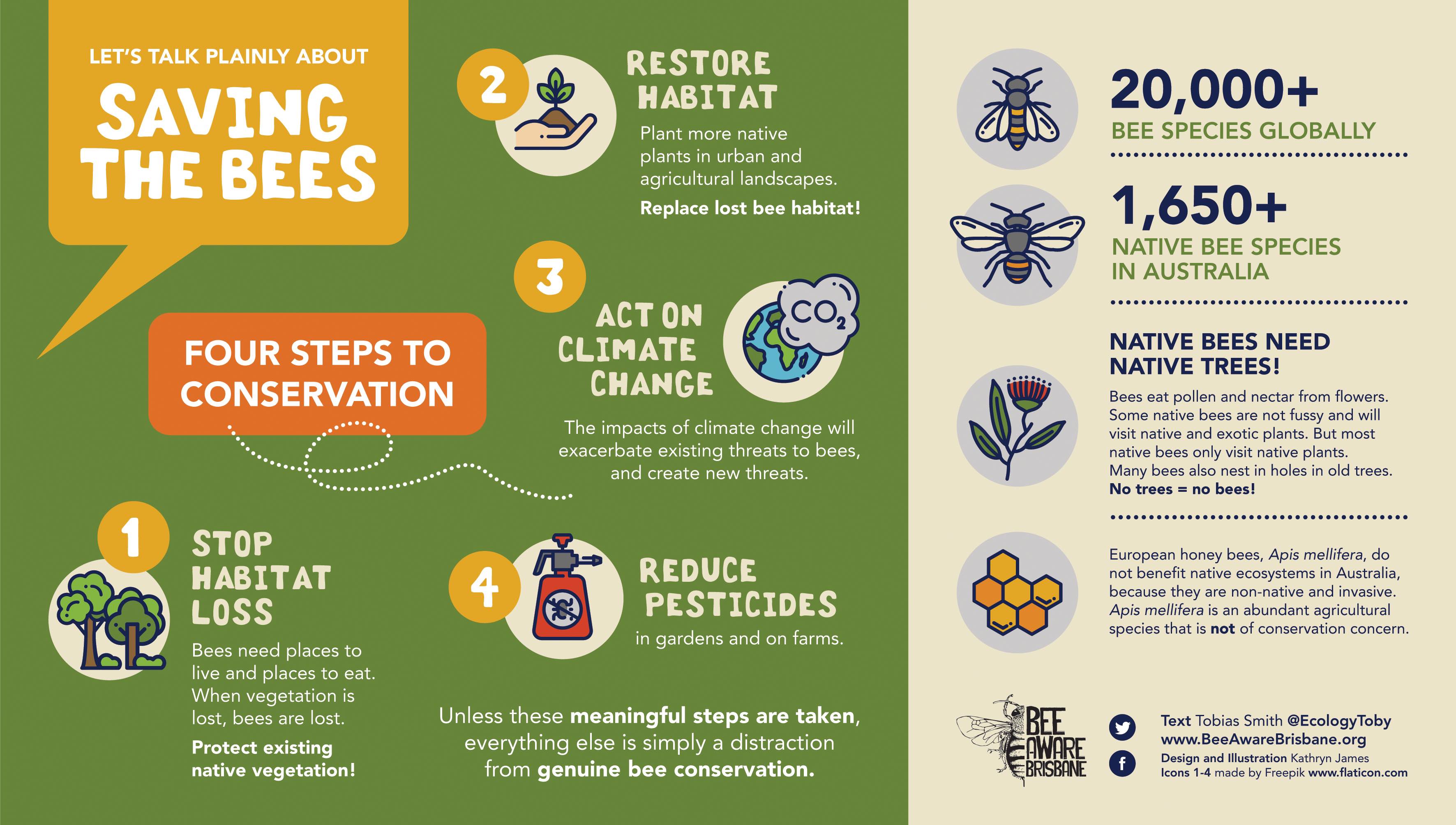 LET'S TALK PLAINLY ABOUT

SAVING THE BEES

FOUR STEPS TO CONSERVATION

1

STOP HABITAT LOSS

Bees need places to live and places to eat. When vegetation is lost, bees are lost.

Protect existing native vegetation!

2

RESTORE HABITAT

Plant more native plants in urban and agricultural landscapes.

Replace lost bee habitat!

3

ACT ON CLIMATE CHANGE

$CO_2$

The impacts of climate change will exacerbate existing threats to bees, and create new threats.

4

REDUCE PESTICIDES

in gardens and on farms.

Unless these meaningful steps are taken, everything else is simply a distraction from genuine bee conservation.

20,000+

BEE SPECIES GLOBALLY

1,650+

NATIVE BEE SPECIES IN AUSTRALIA

NATIVE BEES NEED NATIVE TREES!

Bees eat pollen and nectar from flowers. Some native bees are not fussy and will visit native and exotic plants. But most native bees only visit native plants. Many bees also nest in holes in old trees. No trees = no bees!

European honey bees, Apis mellifera, do not benefit native ecosystems in Australia, because they are non-native and invasive. Apis mellifera is an abundant agricultural species that is not of conservation concern.

BEE AWARE BRISBANE

Text Tobias Smith @EcologyToby
www.BeeAwareBrisbane.org
Design and Illustration Kathryn James
Icons 1-4 made by Freepik www.flaticon.com